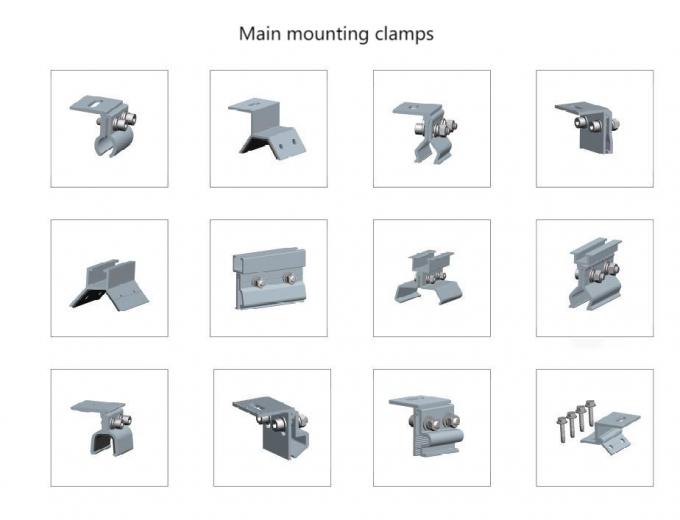 Main mounting clamps