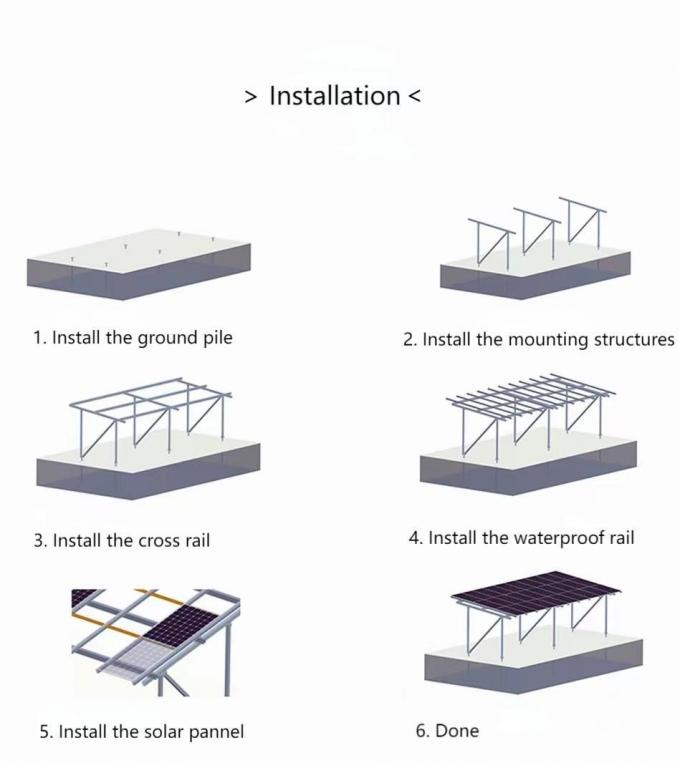 > Installation <

1. Install the ground pile

2. Install the mounting structures

3. Install the cross rail

4. Install the waterproof rail

5. Install the solar pannel

6. Done