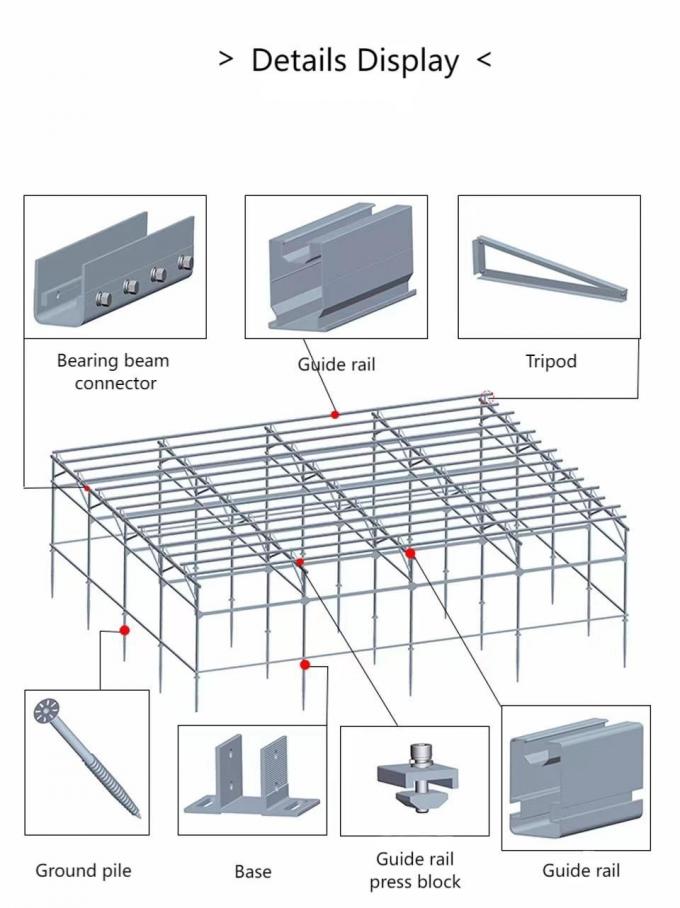 > Details Display <

Bearing beam connector

Guide rail

Tripod

Ground pile

Base

Guide rail press block

Guide rail